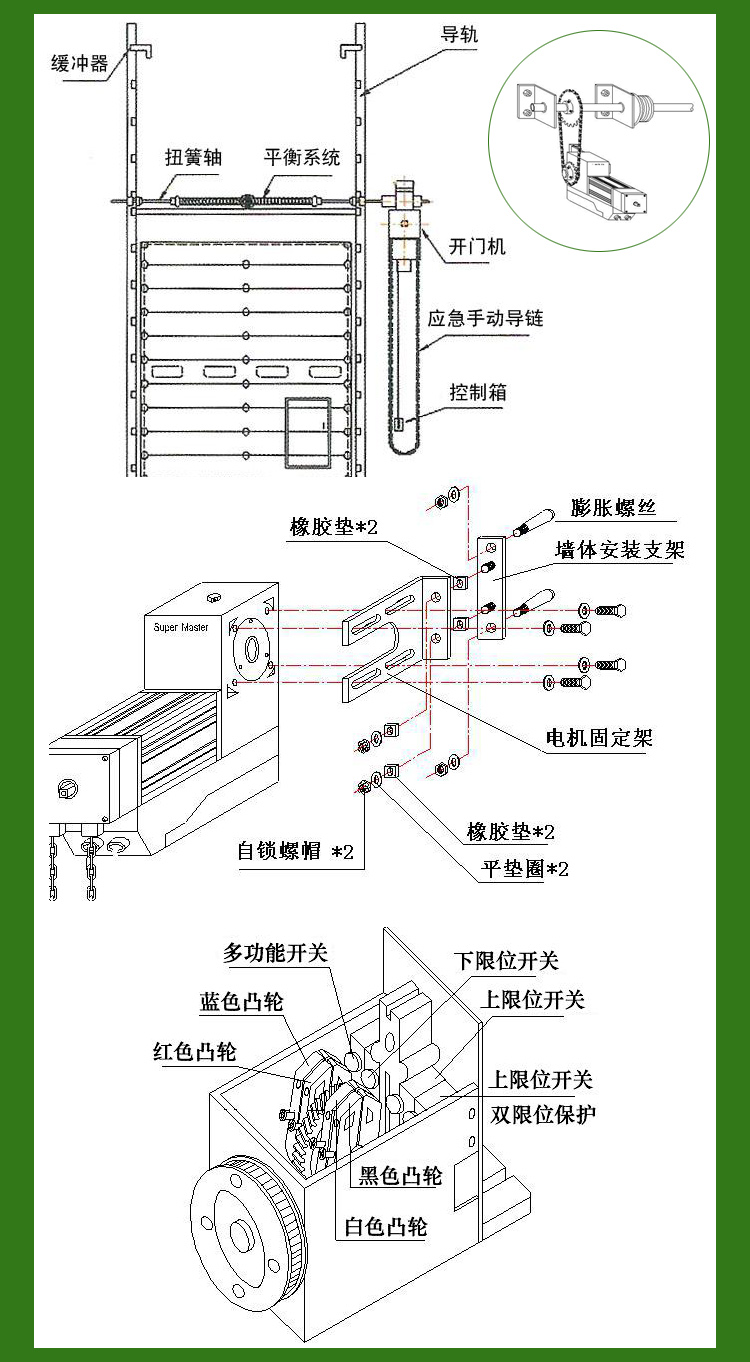 缓冲器

导轨

扭簧轴

平衡系统

开门机

应急手动导链

控制箱

膨胀螺丝

橡胶垫*2

墙体安装支架

Super Master

电机固定架

橡胶垫*2

自锁螺帽 *2

平垫圈*2

多功能开关

下限位开关

蓝色凸轮

上限位开关

红色凸轮

上限位开关

双限位保护

黑色凸轮

白色凸轮